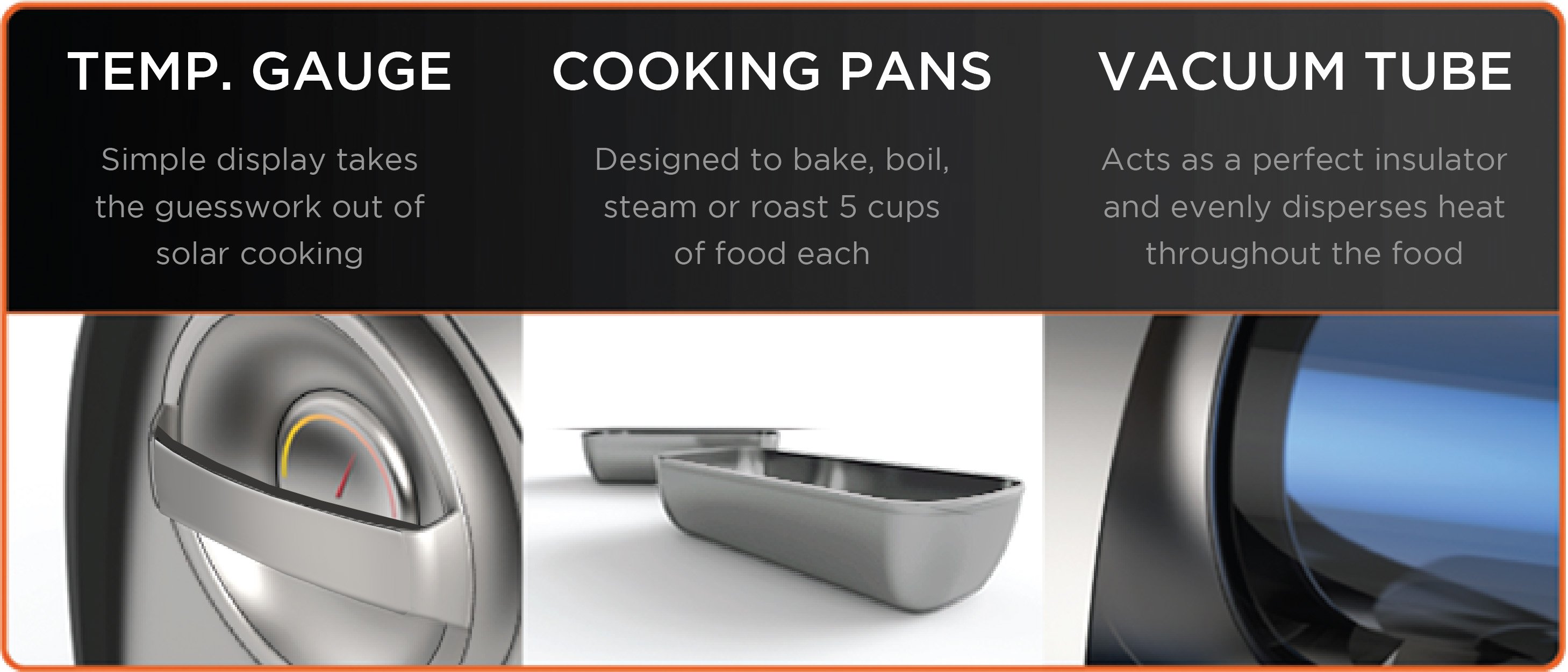 TEMP. GAUGE

Simple display takes the guesswork out of solar cooking

COOKING PANS

Designed to bake, boil, steam or roast 5 cups of food each

VACUUM TUBE

Acts as a perfect insulator and evenly disperses heat throughout the food